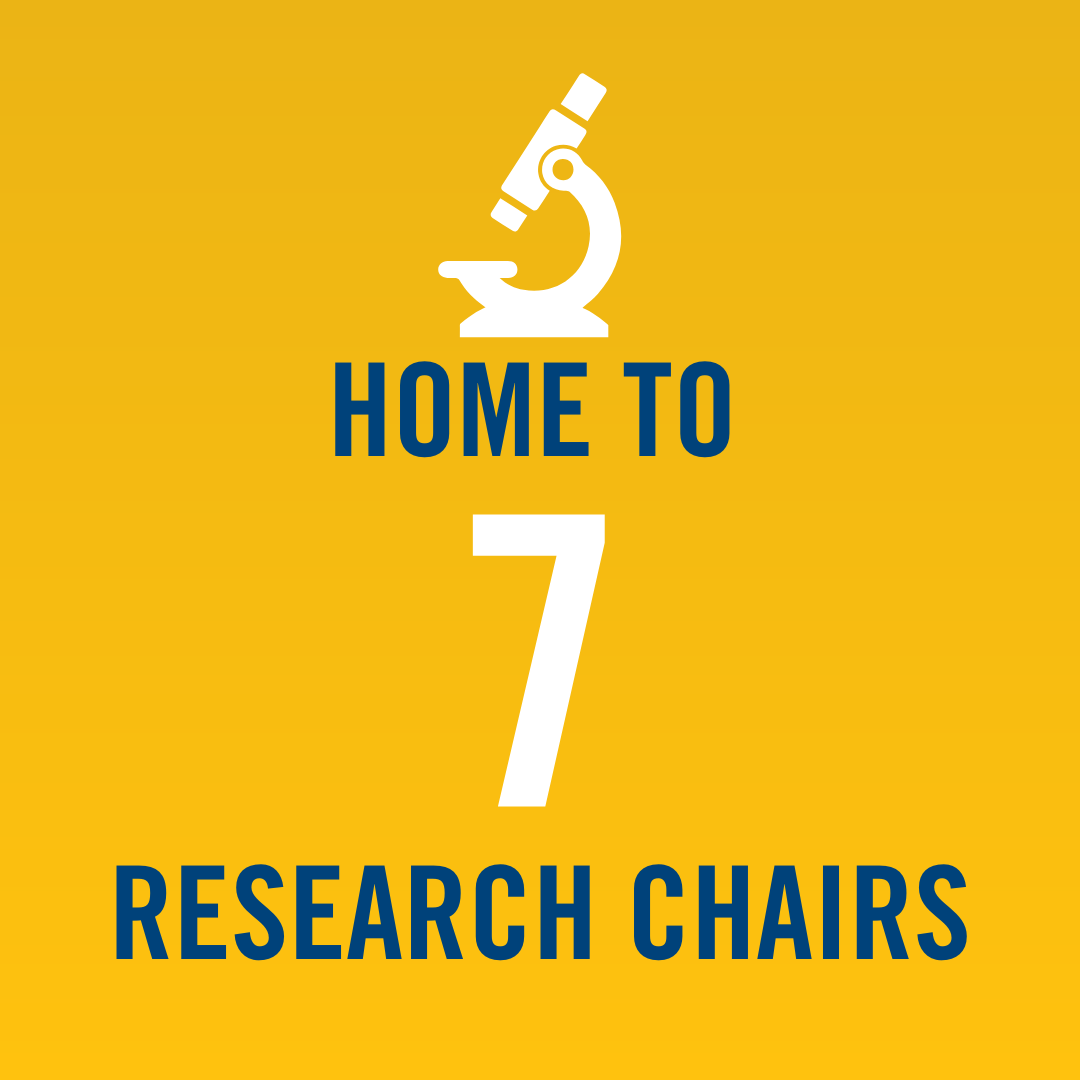 HOME TO

7

RESEARCH CHAIRS